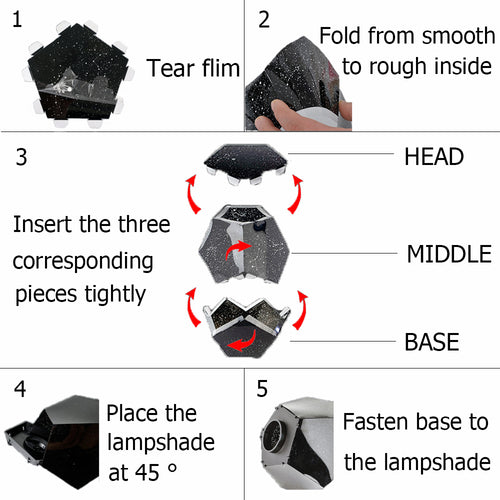 1

Tear flim

2

Fold from smooth to rough inside

3

Insert the three corresponding pieces tightly

HEAD

MIDDLE

BASE

4

Place the lampshade at 45 °

5

Fasten base to the lampshade